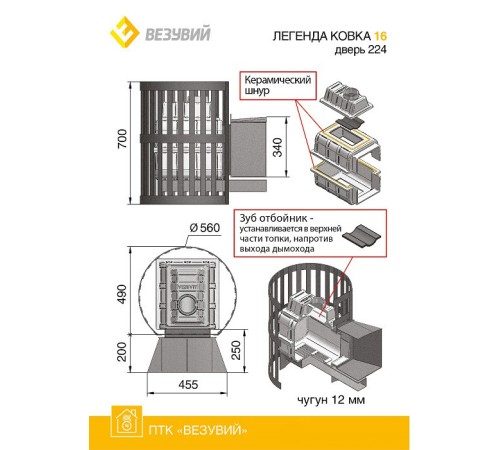 ВЕЗУВИЙ

ЛЕГЕНДА КОВКА 16
дверь 224

Керамический шнур

700

340

Зуб отбойник - устанавливается в верхней части топки, напротив выхода дымохода

Ø 560

490

200

250

455

чугун 12 мм

ПТК «ВЕЗУВИЙ»