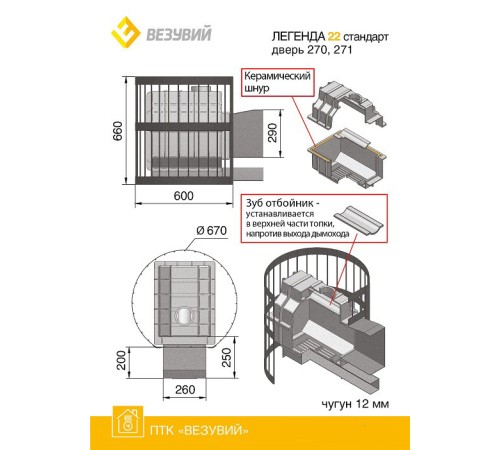 ВЕЗУВИЙ

ЛЕГЕНДА 22 стандарт
дверь 270, 271

Керамический шнур

660

290

600

Зуб отбойник - устанавливается в верхней части топки, напротив выхода дымохода

Ø 670

200

250

260

чугун 12 мм

ПТК «ВЕЗУВИЙ»