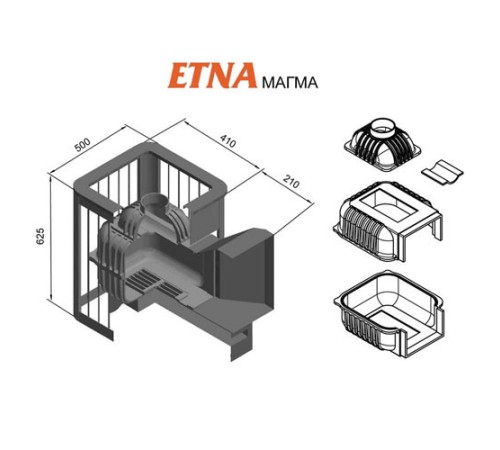 ETNA МАГМА

500

410

210

625