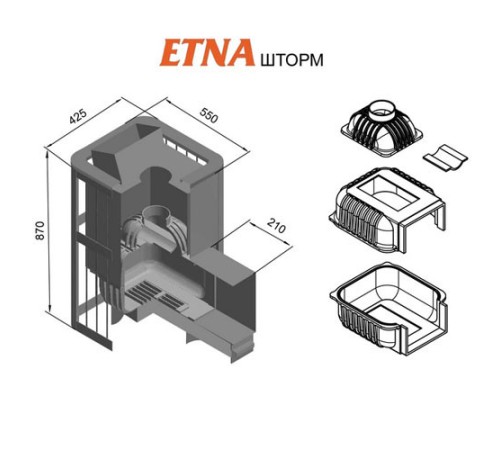 ETNA ШТОРМ

425

550

870

210