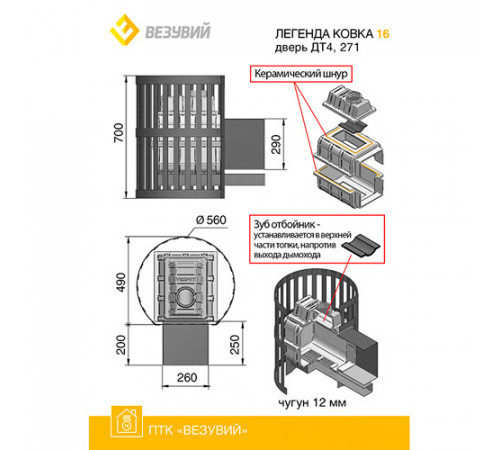 ВЕЗУВИЙ

ЛЕГЕНДА КОВКА 16
дверь ДТ4, 271

Керамический шнур

700

290

Ø 560

Зуб отбойник - устанавливается в верхней части топки, напротив выхода дымохода

490

200

250

260

чугун 12 мм

ПТК «ВЕЗУВИЙ»