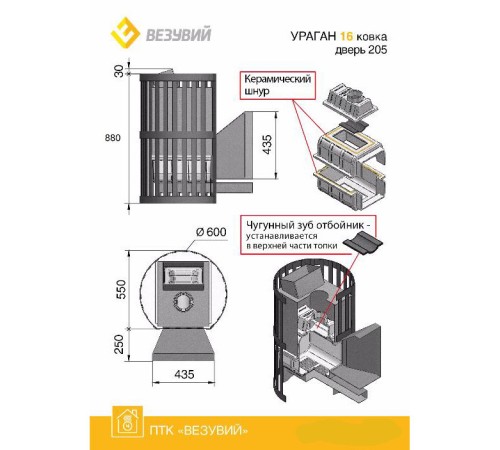 ВЕЗУВИЙ

УРАГАН 16 ковка
дверь 205

30

880

435

Керамический шнур

Ø 600

550

250

435

Чугунный зуб отбойник - устанавливается в верхней части топки

ПТК «ВЕЗУВИЙ»