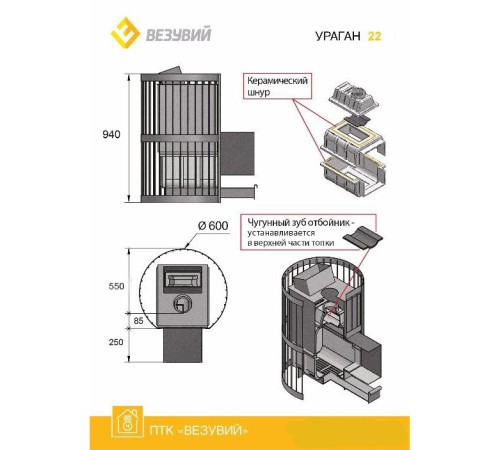 ВЕЗУВИЙ

УРАГАН 22

940

Керамический шнур

Ø 600

Чугунный зуб отбойник - устанавливается в верхней части топки

550

85

250

ПТК «ВЕЗУВИЙ»