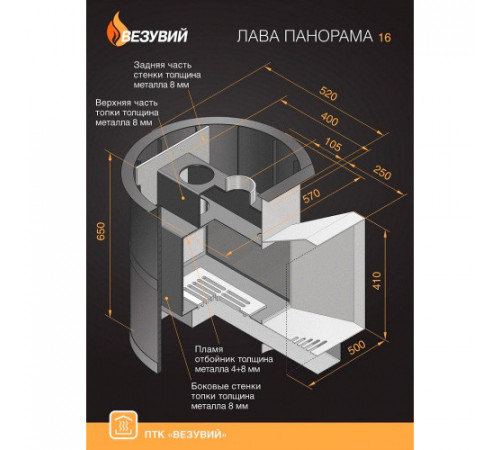 ВЕЗУВИЙ

ЛАВА ПАНОРАМА 16

Задняя часть стенки толщина металла 8 мм

Верхняя часть топки толщина металла 8 мм

520

400

105

250

570

650

410

500

Пламя отбойник толщина металла 4+8 мм

Боковые стенки топки толщина металла 8 мм

ПТК «ВЕЗУВИЙ»