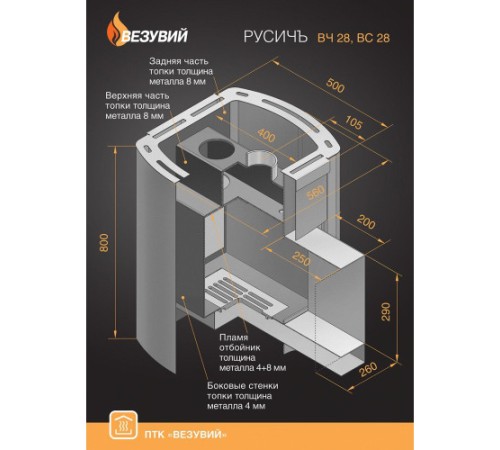 ВЕЗУВИЙ

РУСИЧЪ ВЧ 28, ВС 28

Задняя часть топки толщина металла 8 мм

Верхняя часть топки толщина металла 8 мм

500

105

400

560

200

250

800

290

260

Пламя отбойник толщина металла 4+8 мм

Боковые стенки топки толщина металла 4 мм

ПТК «ВЕЗУВИЙ»