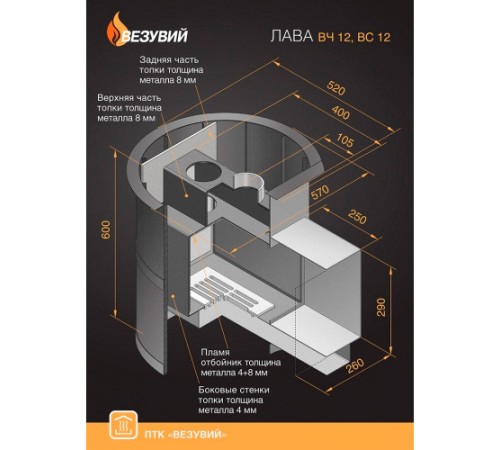 ВЕЗУВИЙ

ЛАВА ВЧ 12, ВС 12

Задняя часть топки толщина металла 8 мм

Верхняя часть топки толщина металла 8 мм

520

400

105

570

250

600

290

260

Пламя отбойник толщина металла 4+8 мм

Боковые стенки топки толщина металла 4 мм

ПТК «ВЕЗУВИЙ»