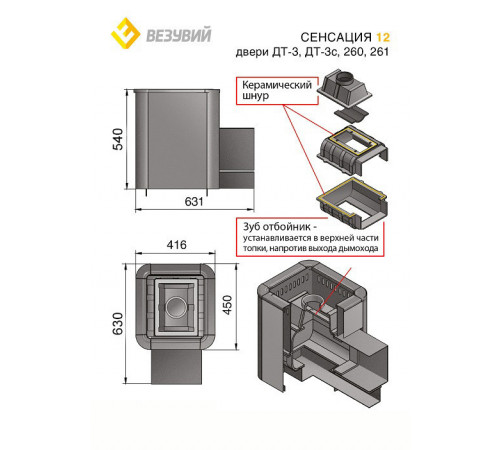 ВЕЗУВИЙ

СЕНСАЦИЯ 12
двери ДТ-3, ДТ-3с, 260, 261

Керамический шнур

540

631

Зуб отбойник - устанавливается в верхней части топки, напротив выхода дымохода

416

630

450