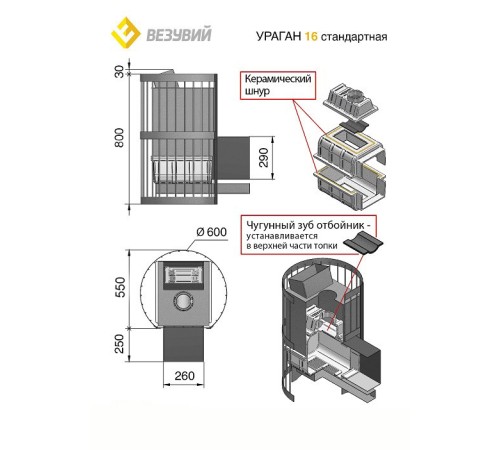 ВЕЗУВИЙ

УРАГАН 16 стандартная

30

800

290

Керамический шнур

Ø 600

550

250

260

Чугунный зуб отбойник - устанавливается в верхней части топки