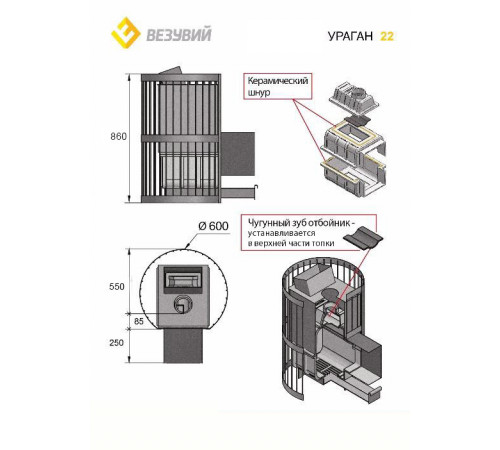 ВЕЗУВИЙ

УРАГАН 22

860

Керамический шнур

Ø 600

Чугунный зуб отбойник - устанавливается в верхней части топки

550

85

250